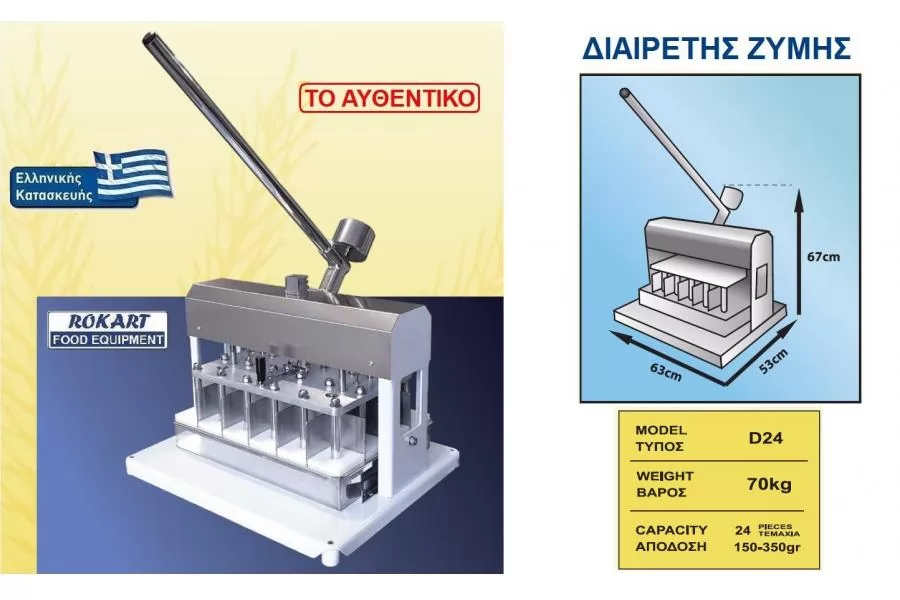 ΤΟ ΑΥΘΕΝΤΙΚΟ

Ελληνικής Κατασκευής

ROKART
FOOD EQUIPMENT

ΔΙΑΙΡΕΤΗΣ ΖΥΜΗΣ

67cm

63cm

53cm

| MODEL ΤΥΠΟΣ | D24 |
|---|---|
| WEIGHT ΒΑΡΟΣ | 70kg |
| CAPACITY ΑΠΟΔΟΣΗ | 24 PIECES ΤΕΜΑΧΙΑ 150-350gr |